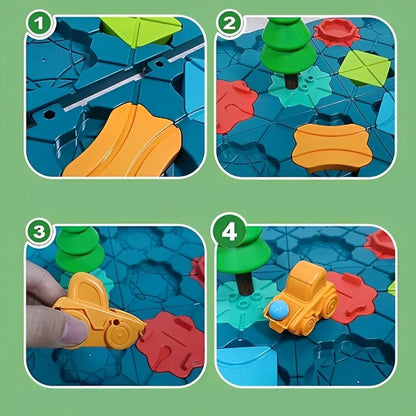 1
2
3
4